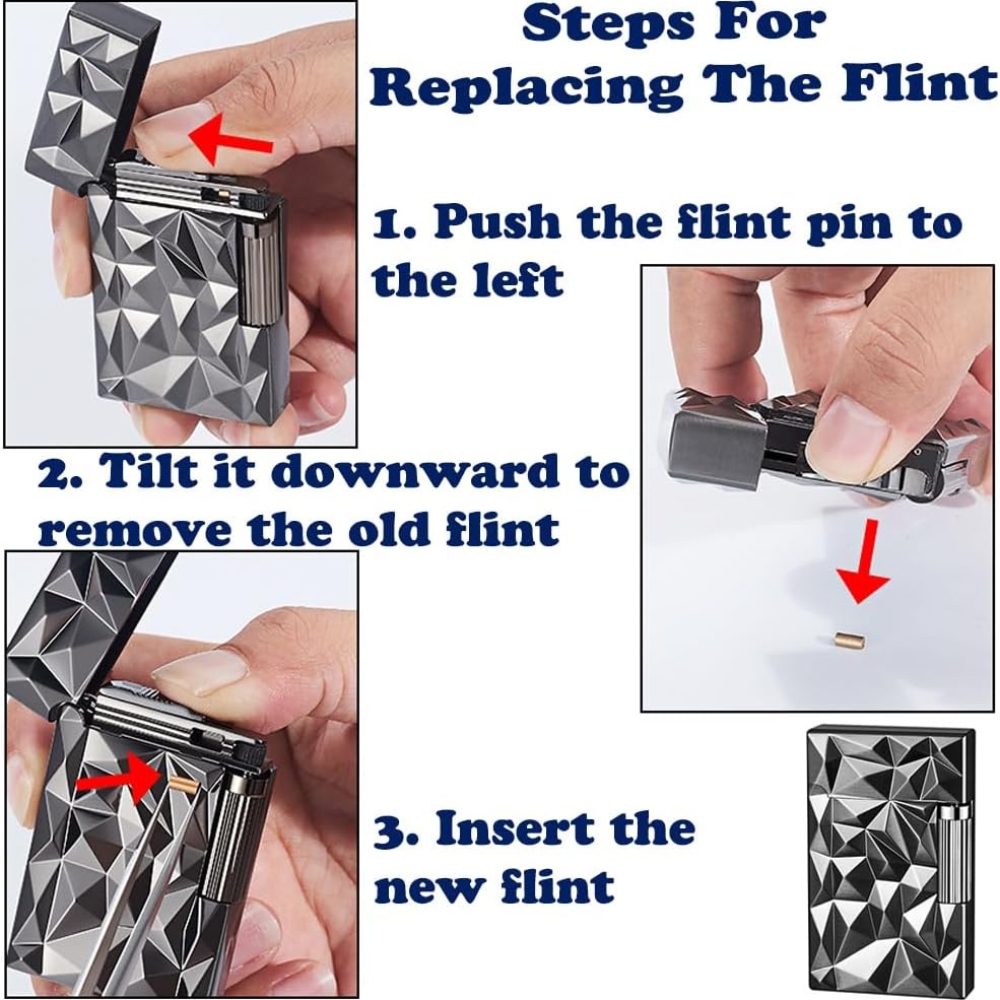 Steps For Replacing The Flint

1. Push the flint pin to the left

2. Tilt it downward to remove the old flint

3. Insert the new flint