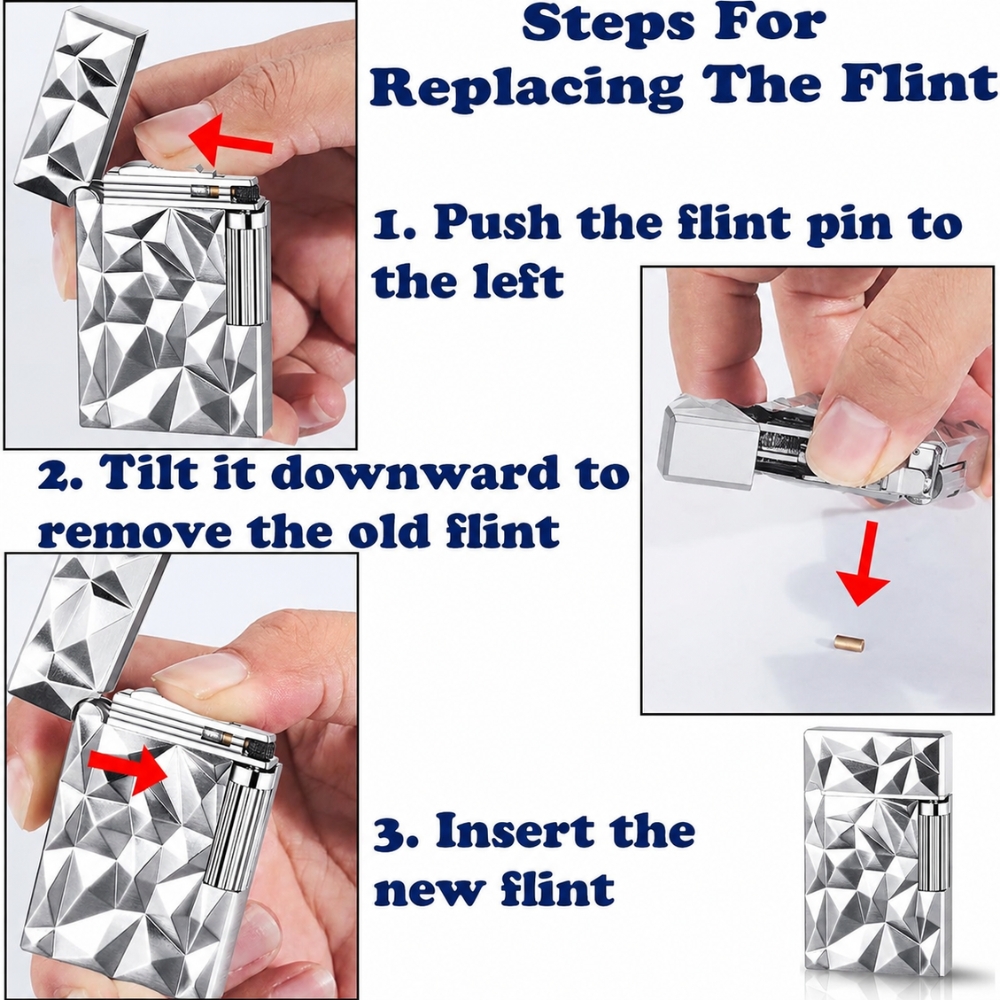 Steps For Replacing The Flint

1. Push the flint pin to the left

2. Tilt it downward to remove the old flint

3. Insert the new flint