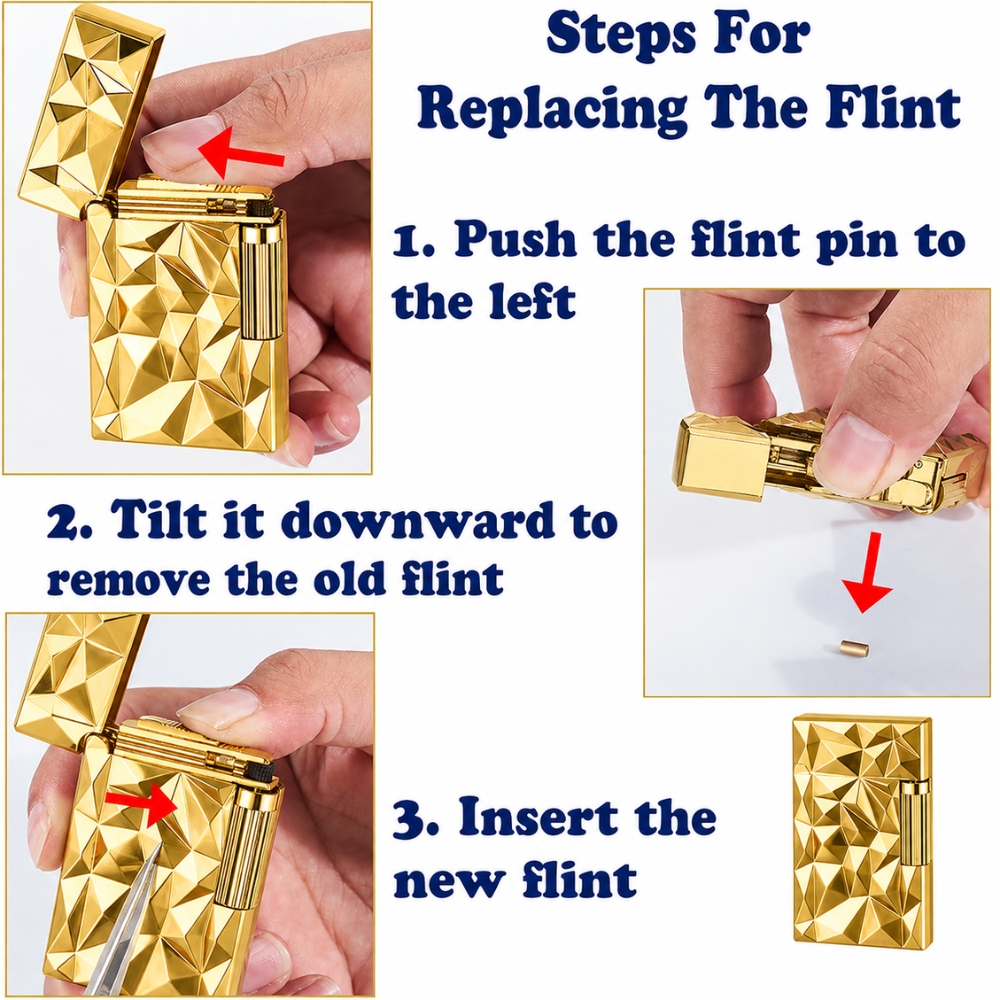 Steps For Replacing The Flint

1. Push the flint pin to the left

2. Tilt it downward to remove the old flint

3. Insert the new flint