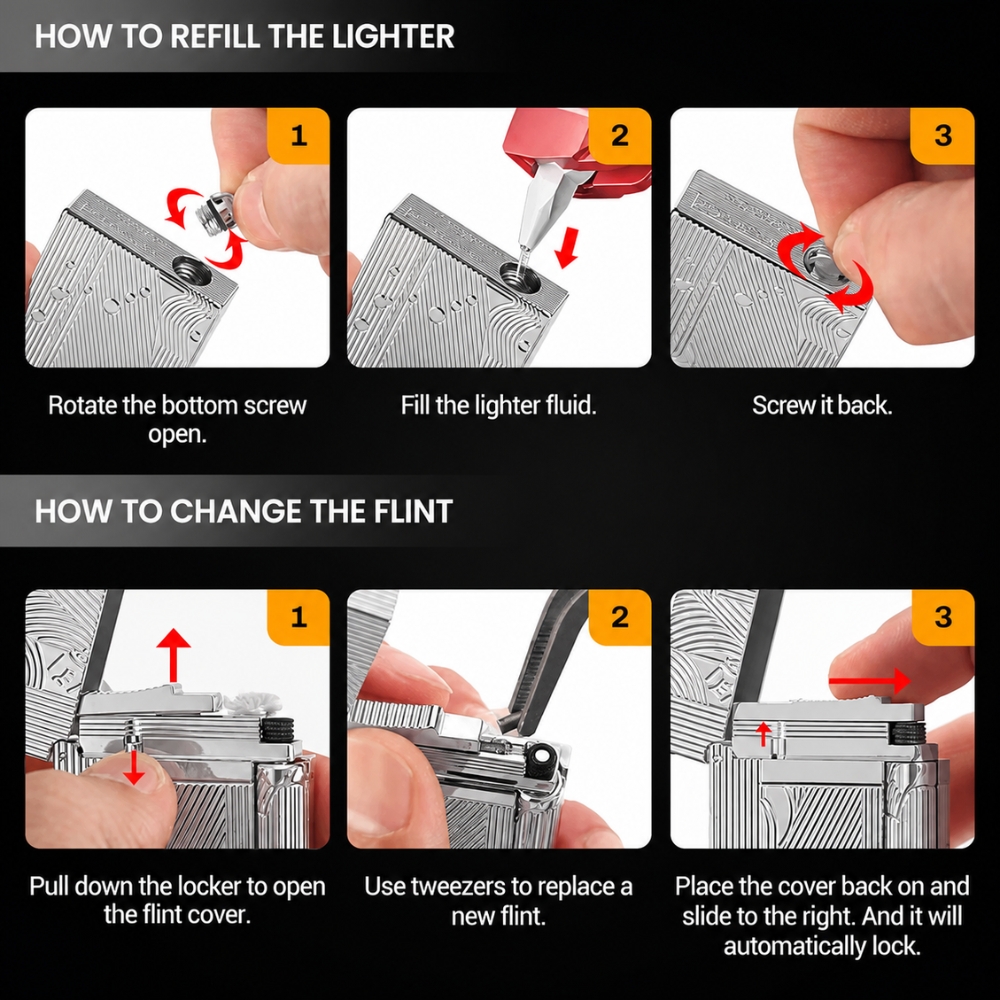 HOW TO REFILL THE LIGHTER

1

Rotate the bottom screw open.

2

Fill the lighter fluid.

3

Screw it back.

HOW TO CHANGE THE FLINT

1

Pull down the locker to open the flint cover.

2

Use tweezers to replace a new flint.

3

Place the cover back on and slide to the right. And it will automatically lock.