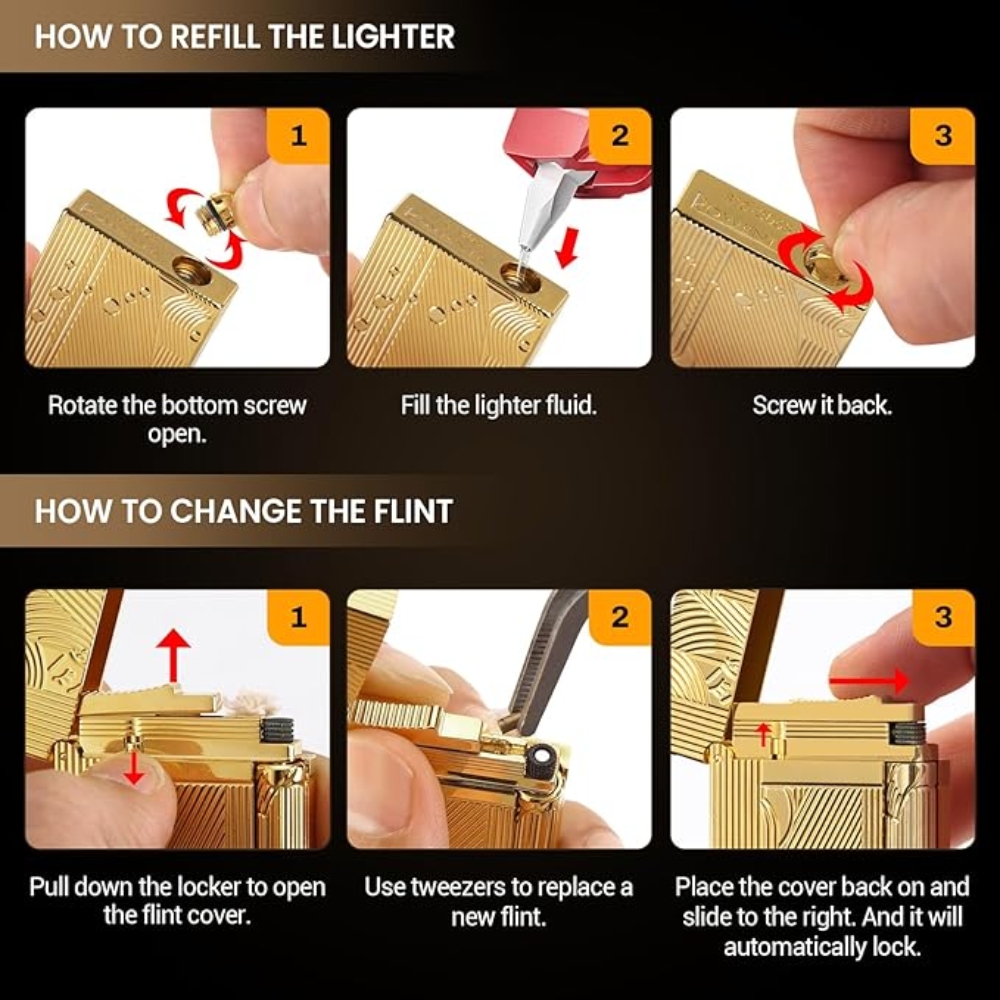 HOW TO REFILL THE LIGHTER

1

Rotate the bottom screw open.

2

Fill the lighter fluid.

3

Screw it back.

HOW TO CHANGE THE FLINT

1

Pull down the locker to open the flint cover.

2

Use tweezers to replace a new flint.

3

Place the cover back on and slide to the right. And it will automatically lock.