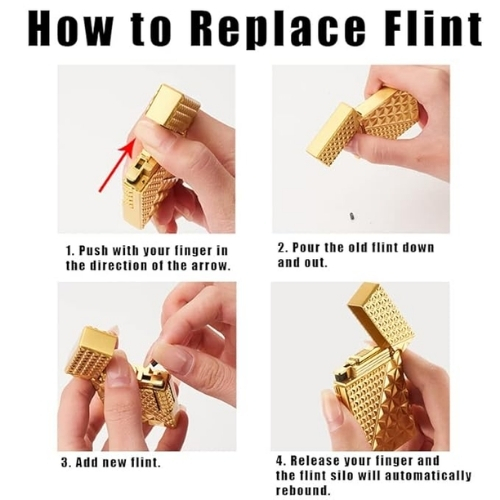 How to Replace Flint

1. Push with your finger in the direction of the arrow.

2. Pour the old flint down and out.

3. Add new flint.

4. Release your finger and the flint silo will automatically rebound.