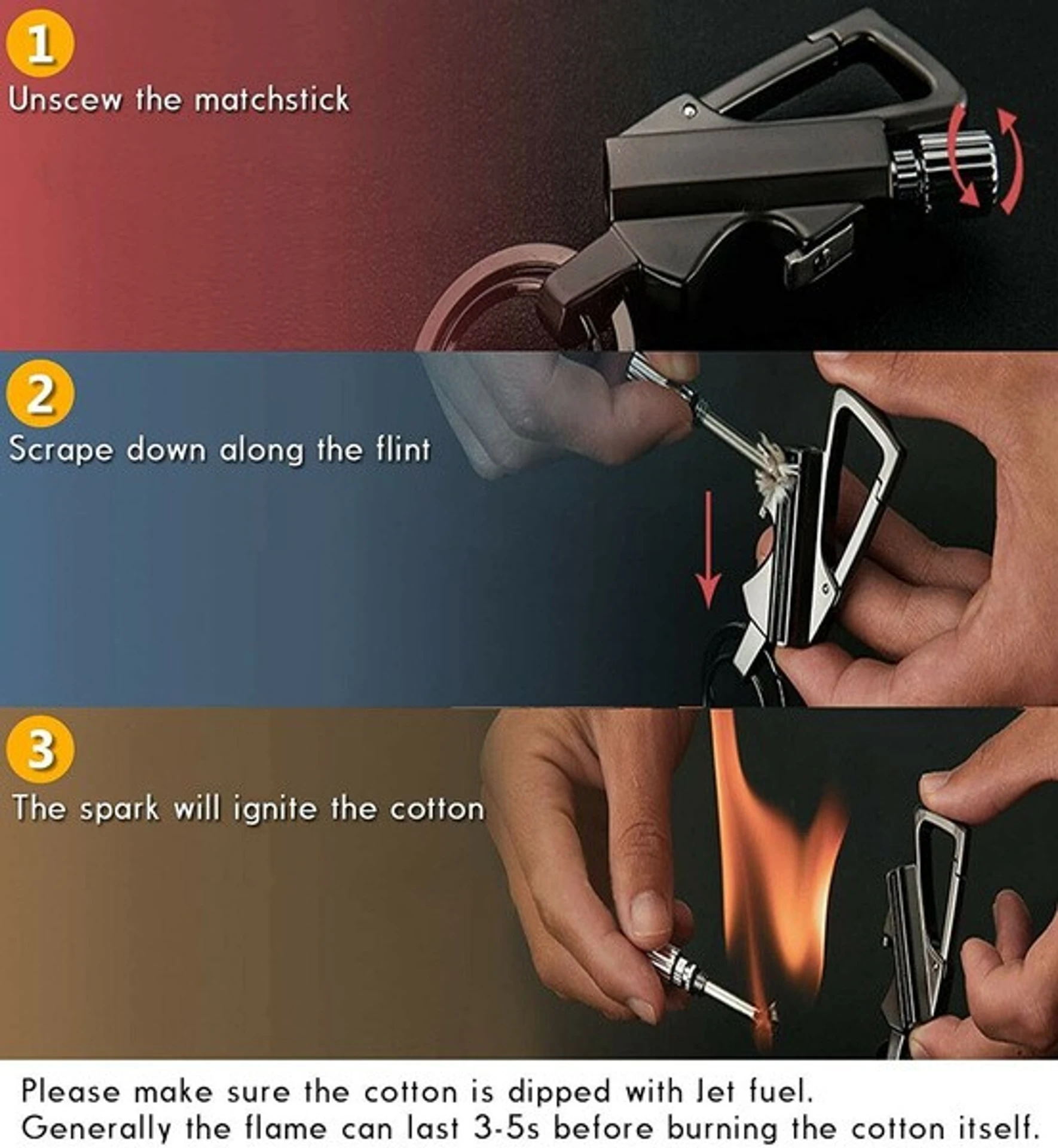 1
Unscew the matchstick

2
Scrape down along the flint

3
The spark will ignite the cotton

Please make sure the cotton is dipped with Jet fuel.
Generally the flame can last 3-5s before burning the cotton itself.