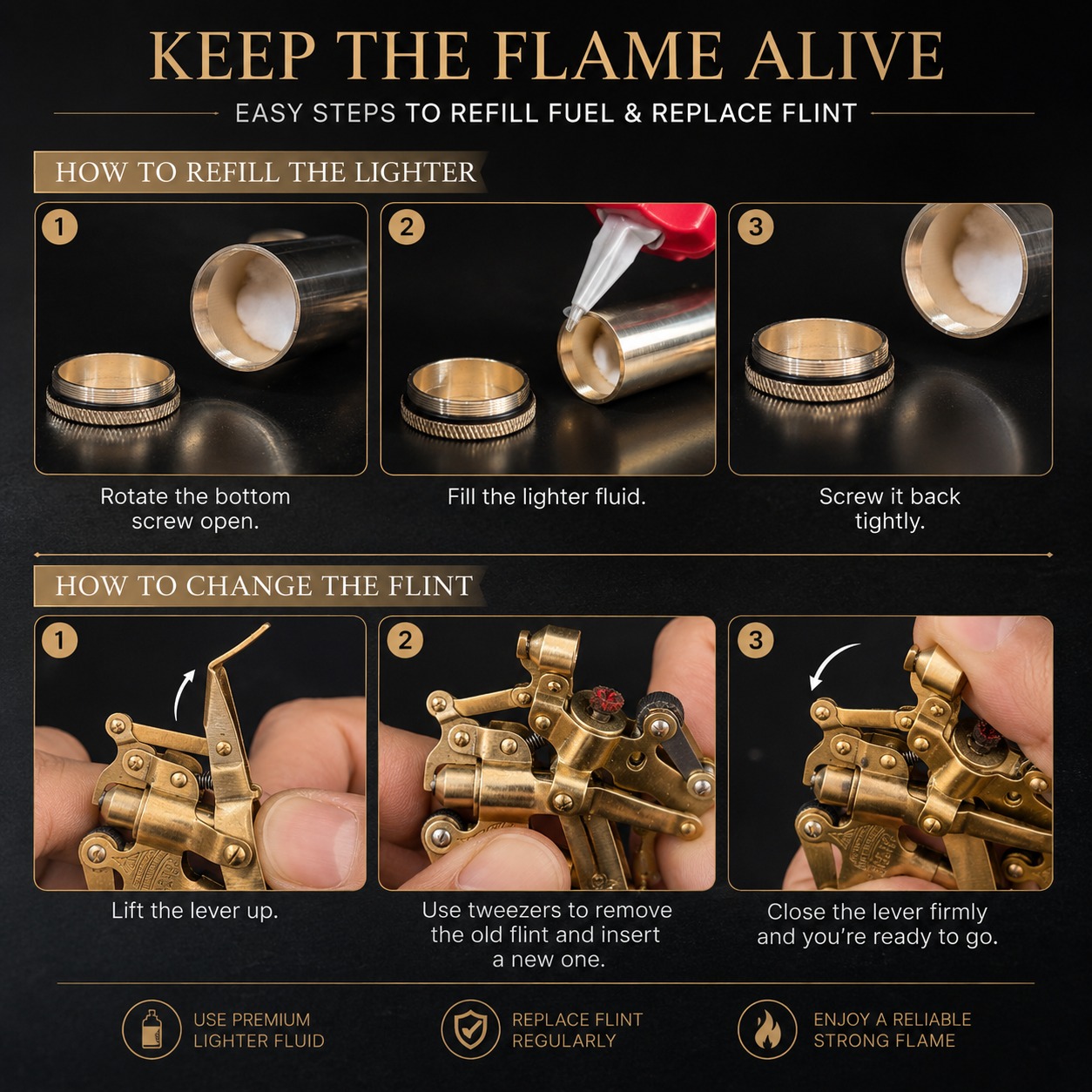 KEEP THE FLAME ALIVE

EASY STEPS TO REFILL FUEL & REPLACE FLINT

HOW TO REFILL THE LIGHTER

1

Rotate the bottom screw open.

2

Fill the lighter fluid.

3

Screw it back tightly.

HOW TO CHANGE THE FLINT

1

Lift the lever up.

2

Use tweezers to remove the old flint and insert a new one.

3

Close the lever firmly and you're ready to go.

USE PREMIUM LIGHTER FLUID

REPLACE FLINT REGULARLY

ENJOY A RELIABLE STRONG FLAME